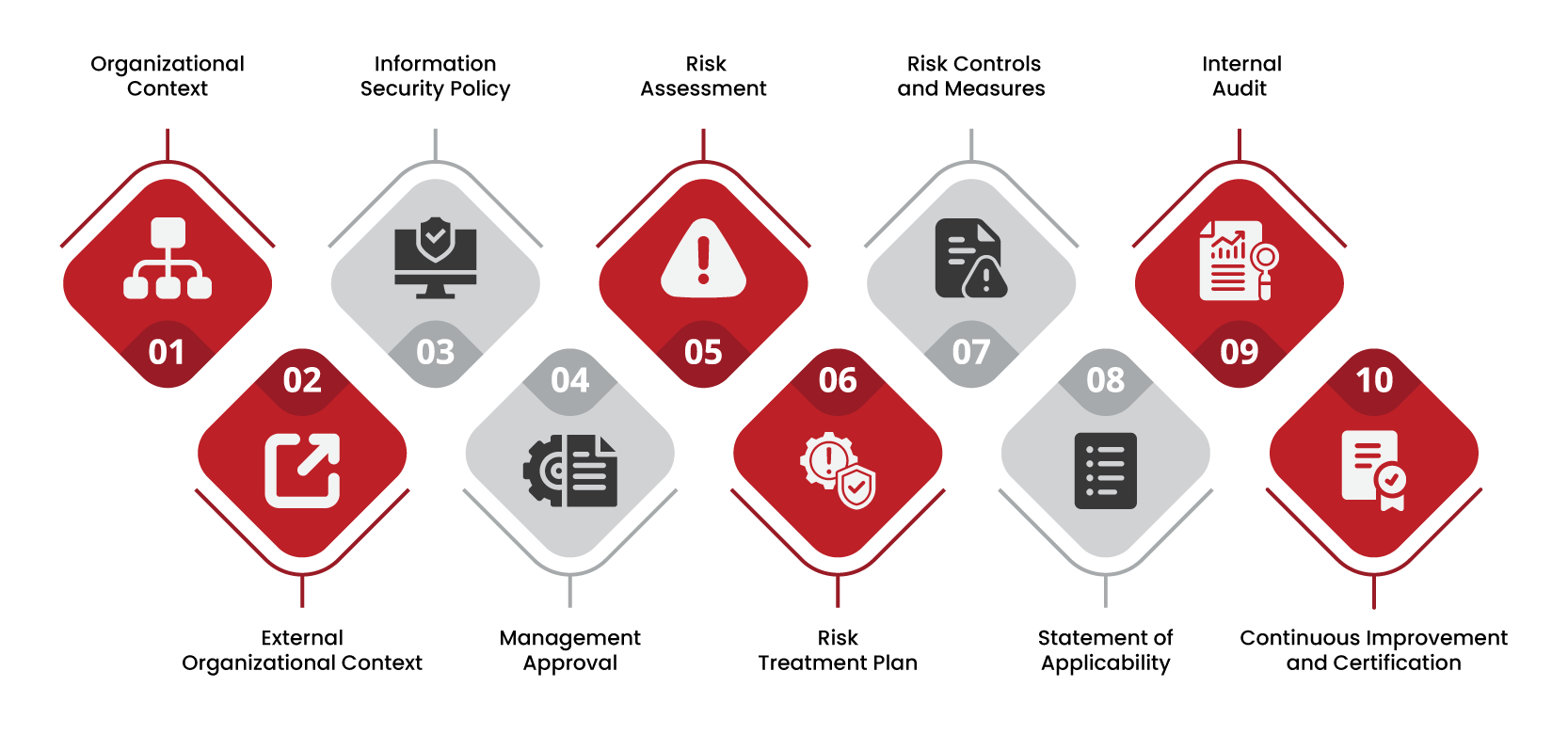 Organizational Context

01

02

External Organizational Context

Information Security Policy

03

04

Management Approval

Risk Assessment

05

06

Risk Treatment Plan

Risk Controls and Measures

07

08

Statement of Applicability

Internal Audit

09

10

Continuous Improvement and Certification