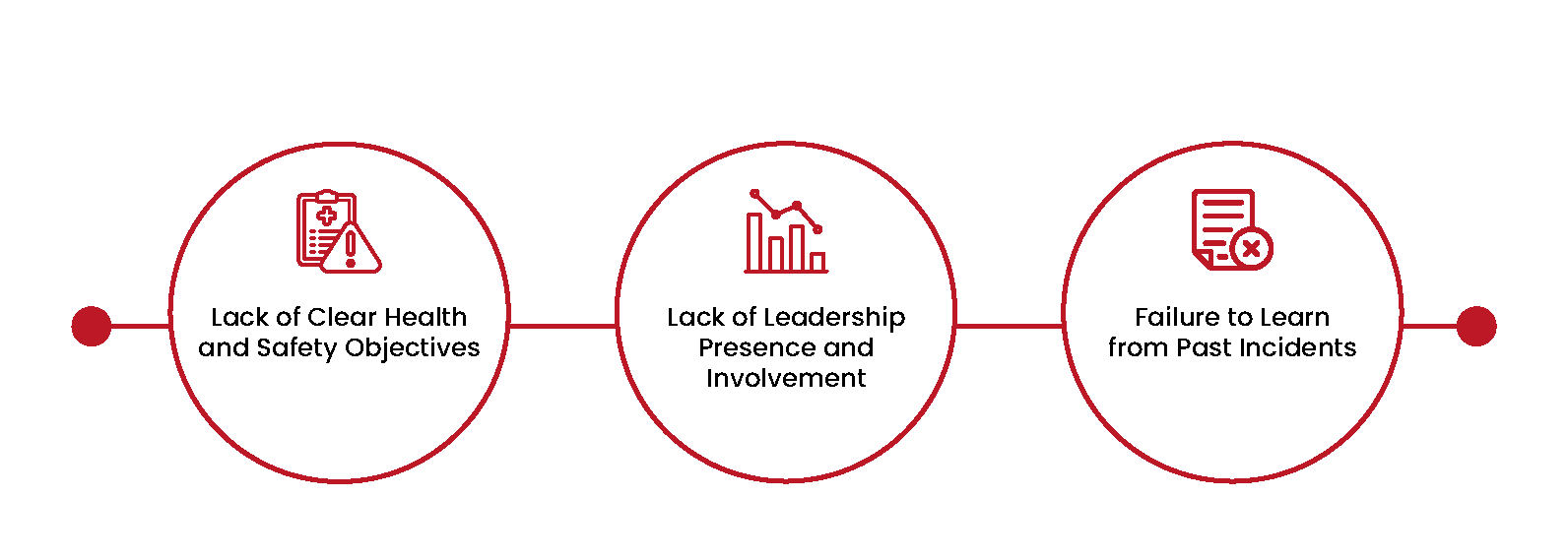 Lack of Clear Health and Safety Objectives

Lack of Leadership Presence and Involvement

Failure to Learn from Past Incidents