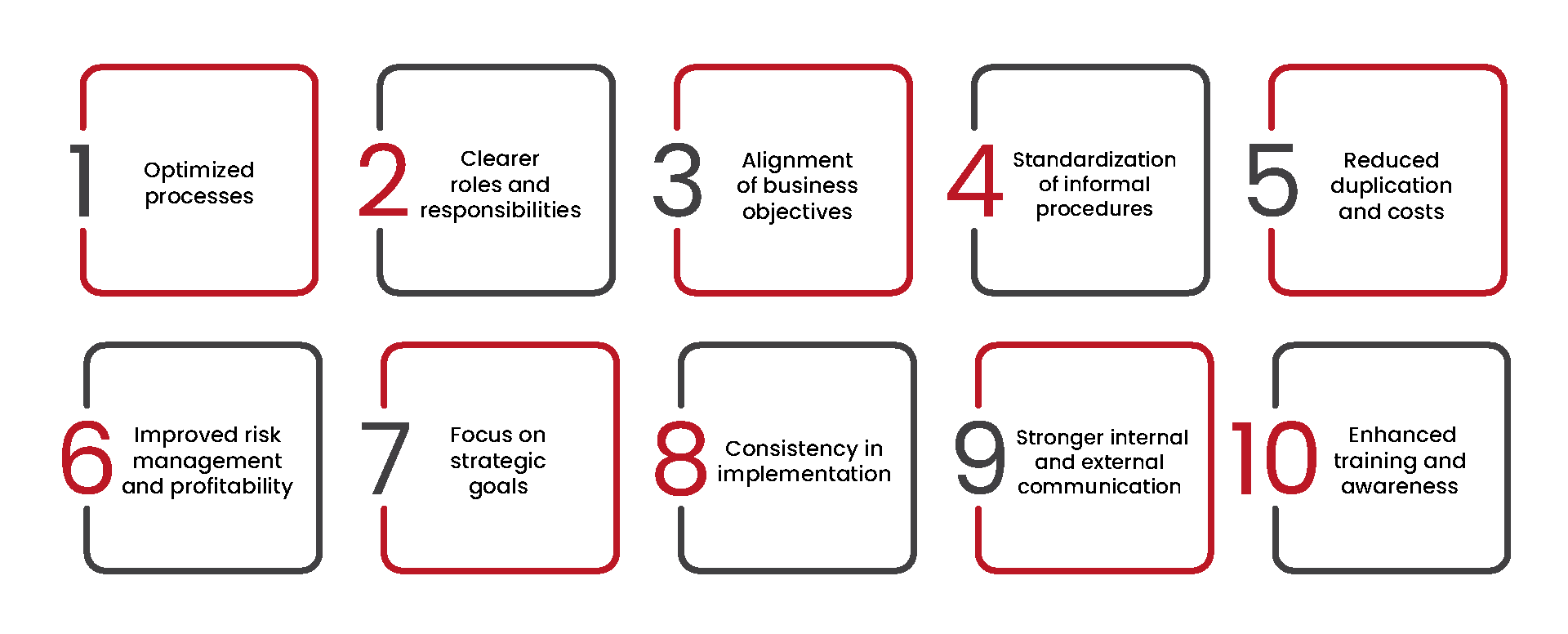 1 Optimized processes

2 Clearer roles and responsibilities

3 Alignment of business objectives

4 Standardization of informal procedures

5 Reduced duplication and costs

6 Improved risk management and profitability

7 Focus on strategic goals

8 Consistency in implementation

9 Stronger internal and external communication

10 Enhanced training and awareness