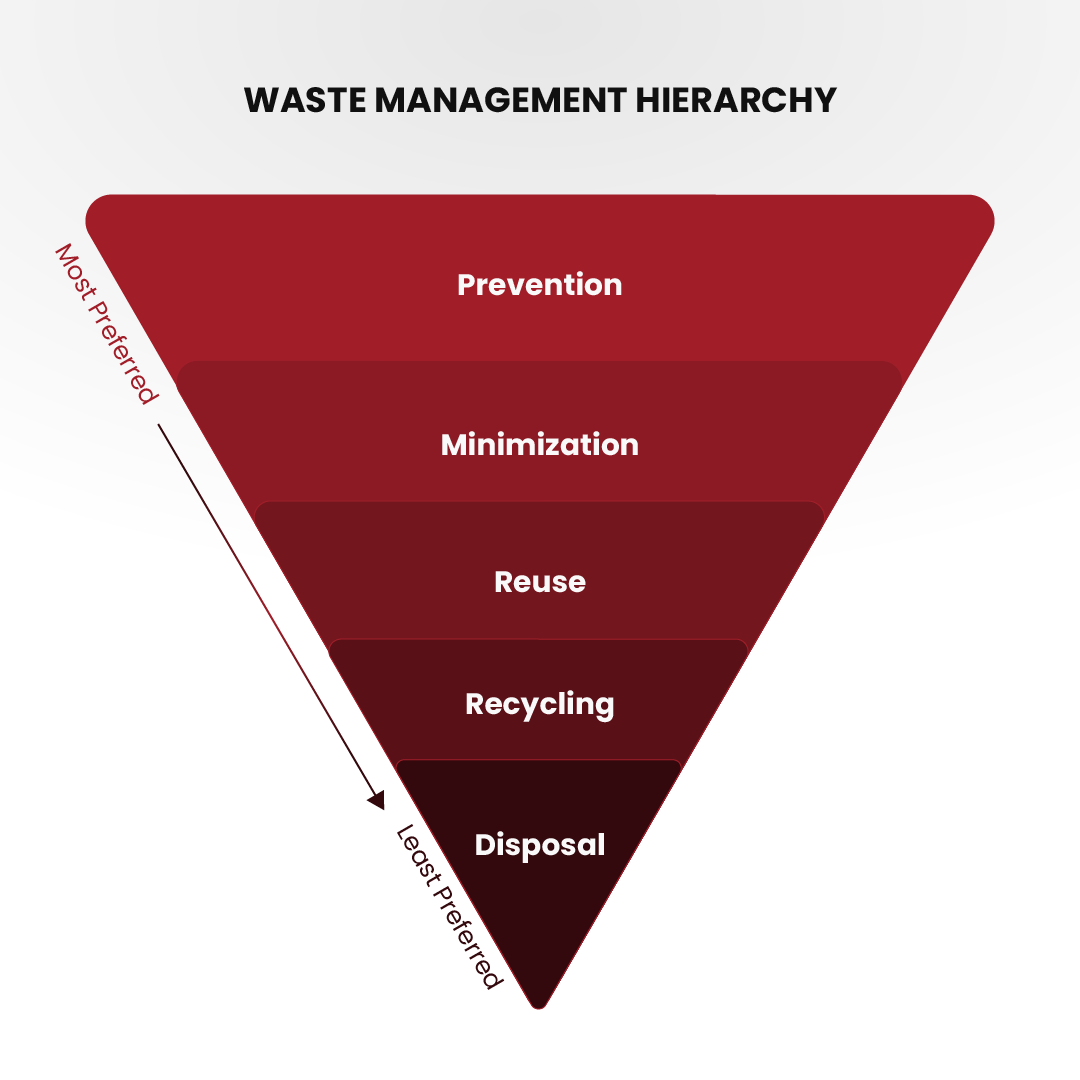 WASTE MANAGEMENT HIERARCHY

Most Preferred

Prevention

Minimization

Reuse

Recycling

Disposal

Least Preferred