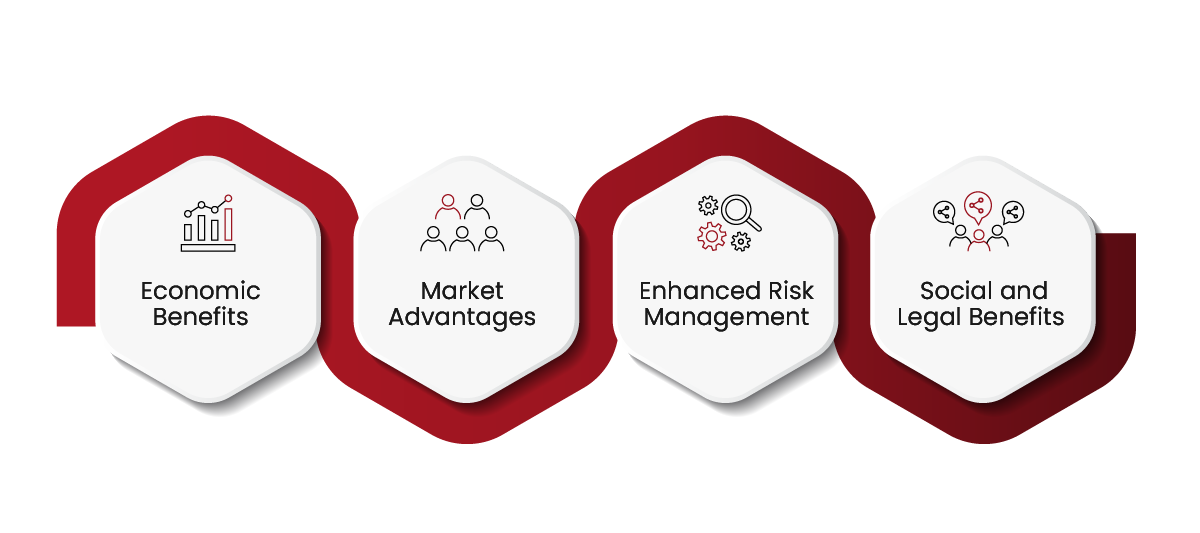 Economic Benefits

Market Advantages

Enhanced Risk Management

Social and Legal Benefits