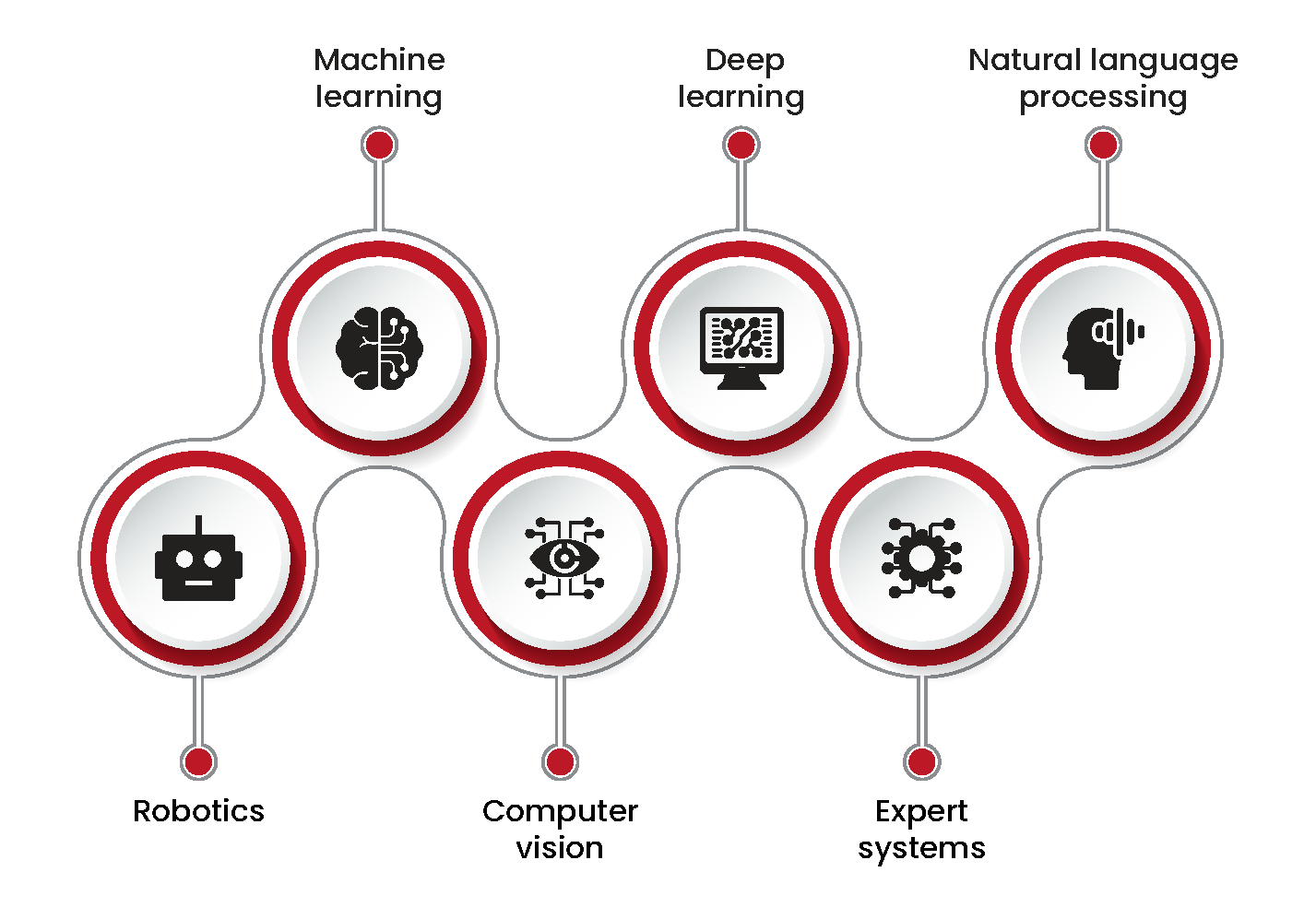 Machine learning

Deep learning

Natural language processing

Robotics

Computer vision

Expert systems