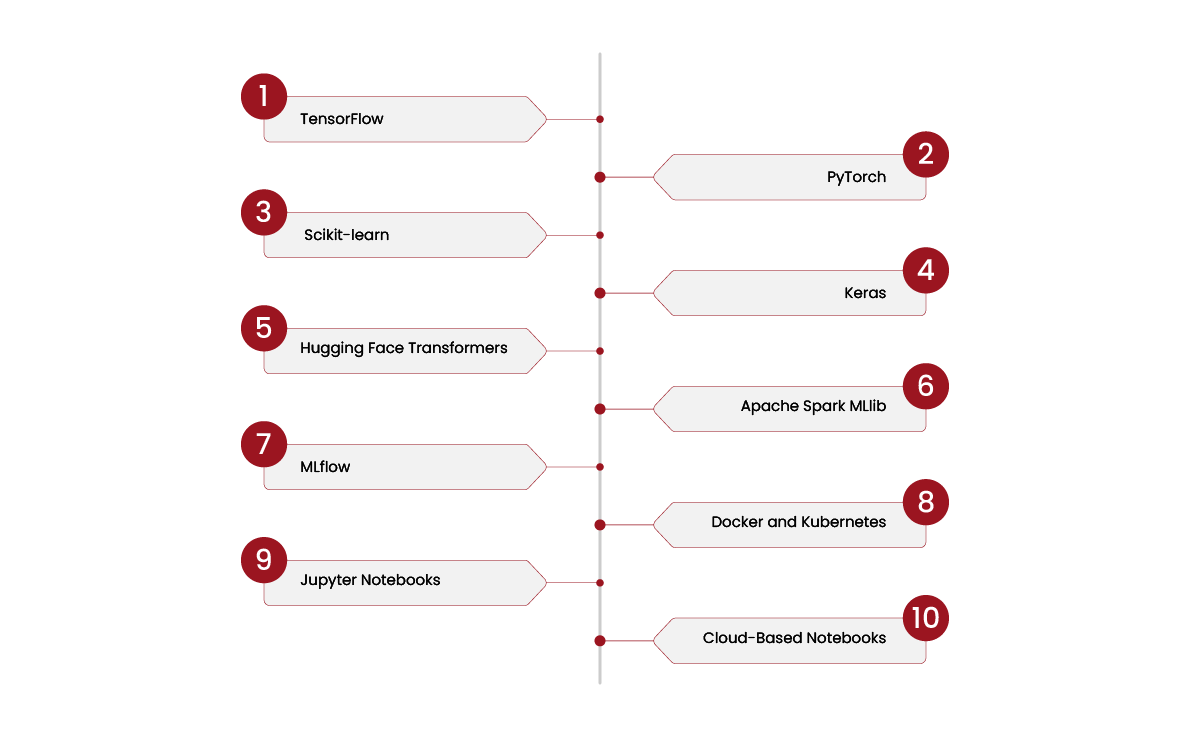 1
TensorFlow

2
PyTorch

3
Scikit-learn

4
Keras

5
Hugging Face Transformers

6
Apache Spark MLlib

7
MLflow

8
Docker and Kubernetes

9
Jupyter Notebooks

10
Cloud-Based Notebooks