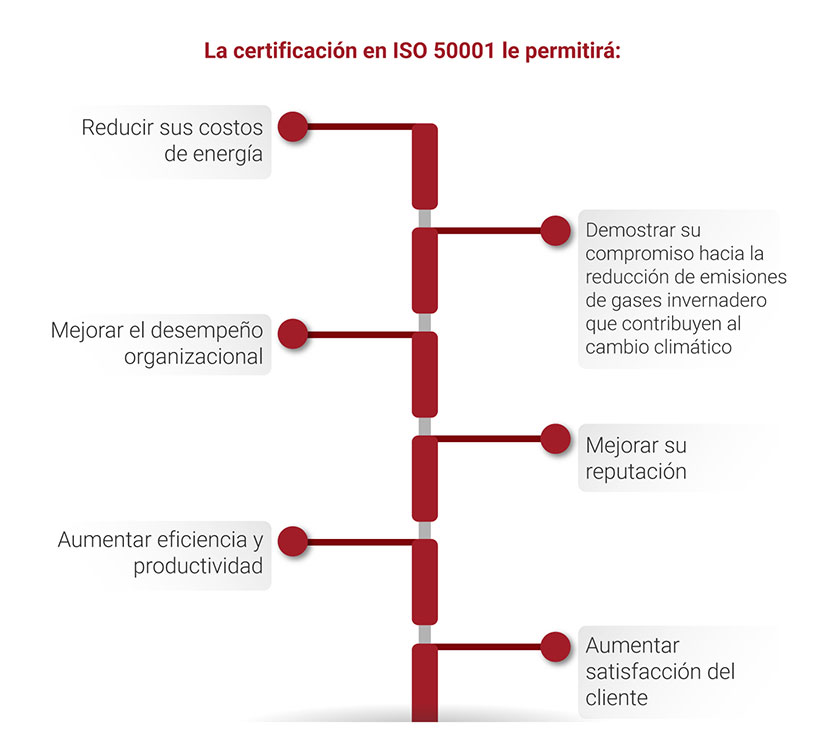 La certificación en ISO 50001 le permitirá:

Reducir sus costos de energía

Demostrar su compromiso hacia la reducción de emisiones de gases invernadero que contribuyen al cambio climático

Mejorar el desempeño organizacional

Mejorar su reputación

Aumentar eficiencia y productividad

Aumentar satisfacción del cliente