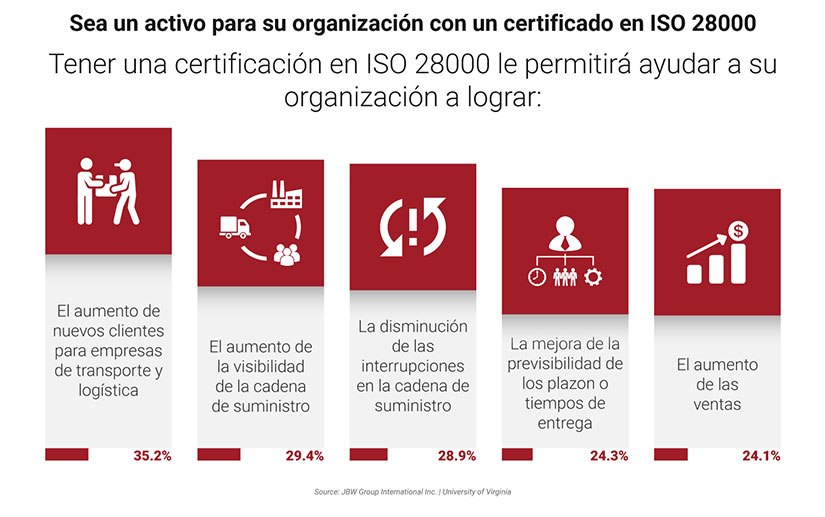 Sea un activo para su organización con un certificado en ISO 28000

Tener una certificación en ISO 28000 le permitirá ayudar a su organización a lograr:

El aumento de nuevos clientes para empresas de transporte y logística

35.2%

El aumento de la visibilidad de la cadena de suministro

29.4%

La disminución de las interrupciones en la cadena de suministro

28.9%

La mejora de la previsibilidad de los plazon o tiempos de entrega

24.3%

El aumento de las ventas

24.1%

Source: JBW Group International Inc. | University of Virginia