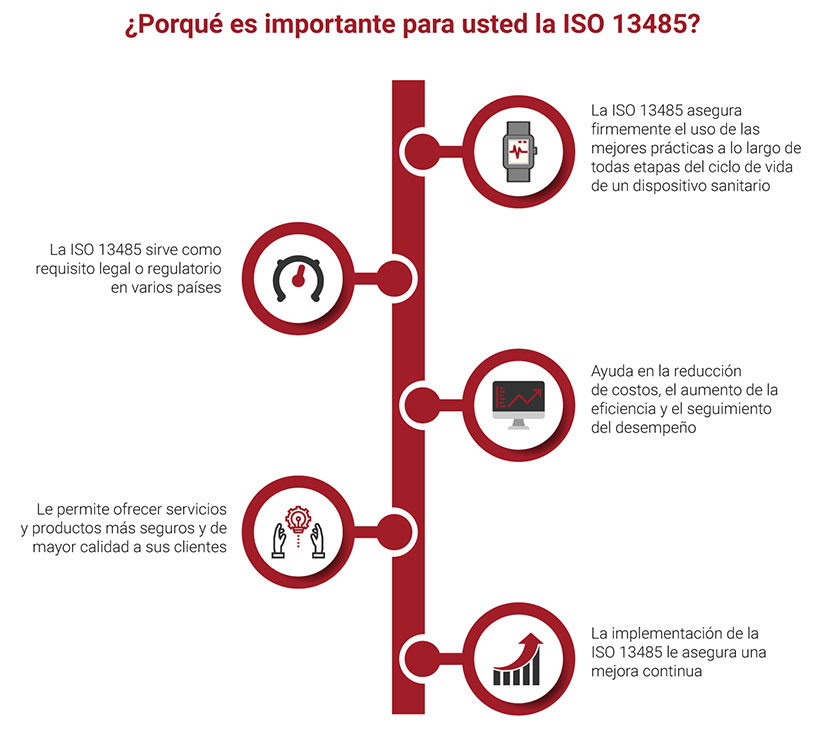 ¿Porqué es importante para usted la ISO 13485?

La ISO 13485 asegura firmemente el uso de las mejores prácticas a lo largo de todas etapas del ciclo de vida de un dispositivo sanitario

La ISO 13485 sirve como requisito legal o regulatorio en varios países

Ayuda en la reducción de costos, el aumento de la eficiencia y el seguimiento del desempeño

Le permite ofrecer servicios y productos más seguros y de mayor calidad a sus clientes

La implementación de la ISO 13485 le asegura una mejora continua