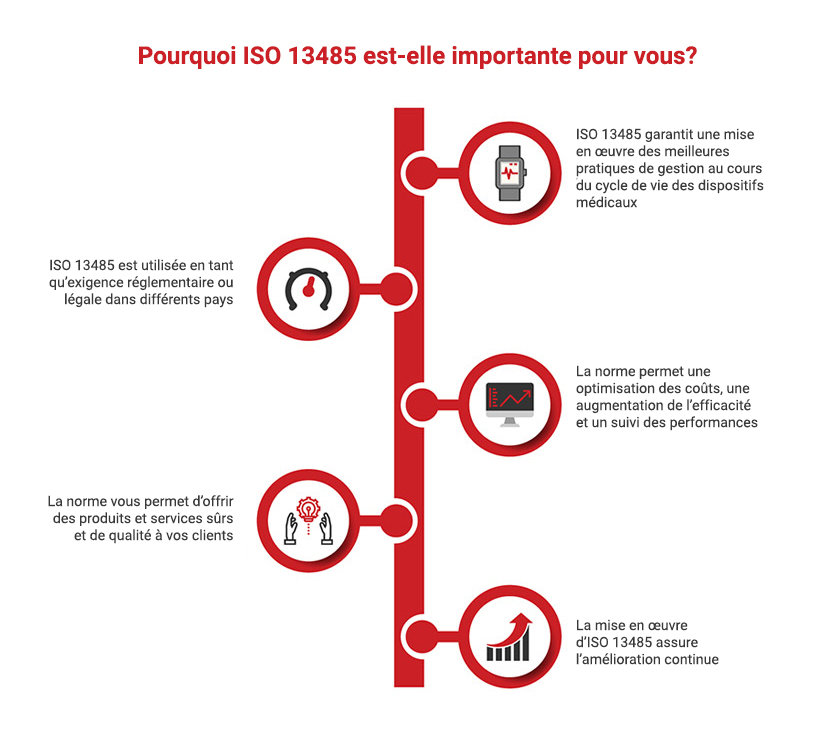 Pourquoi ISO 13485 est-elle importante pour vous?

ISO 13485 garantit une mise en œuvre des meilleures pratiques de gestion au cours du cycle de vie des dispositifs médicaux

ISO 13485 est utilisée en tant qu'exigence réglementaire ou légale dans différents pays

La norme permet une optimisation des coûts, une augmentation de l'efficacité et un suivi des performances

La norme vous permet d'offrir des produits et services sûrs et de qualité à vos clients

La mise en œuvre d'ISO 13485 assure l'amélioration continue