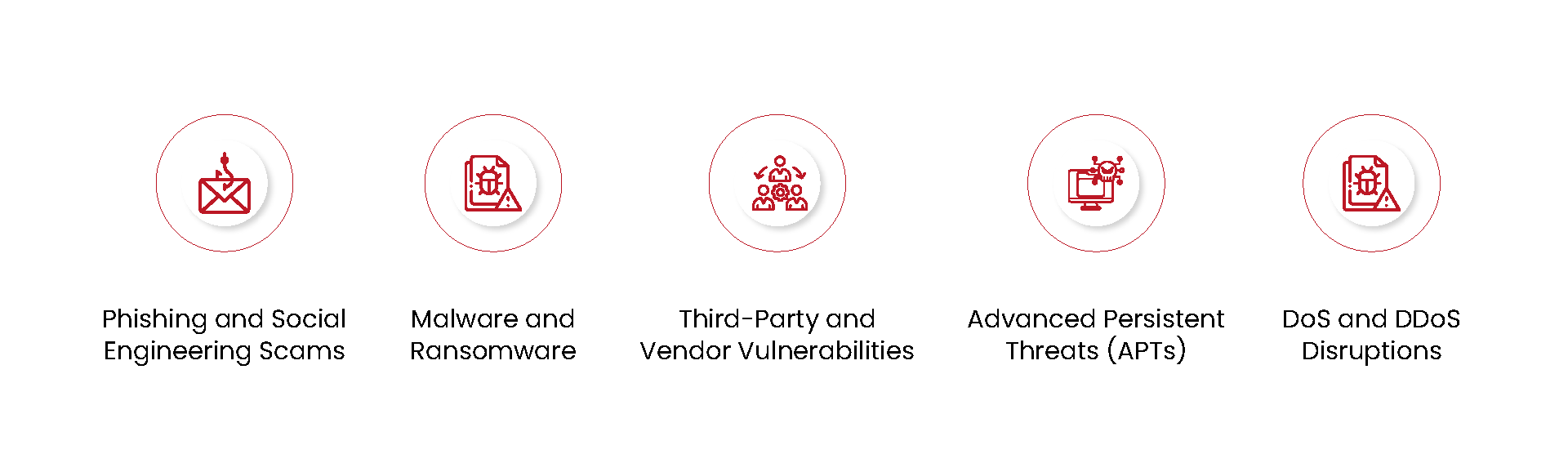 Phishing and Social Engineering Scams

Malware and Ransomware

Third-Party and Vendor Vulnerabilities

Advanced Persistent Threats (APTs)

DoS and DDoS Disruptions