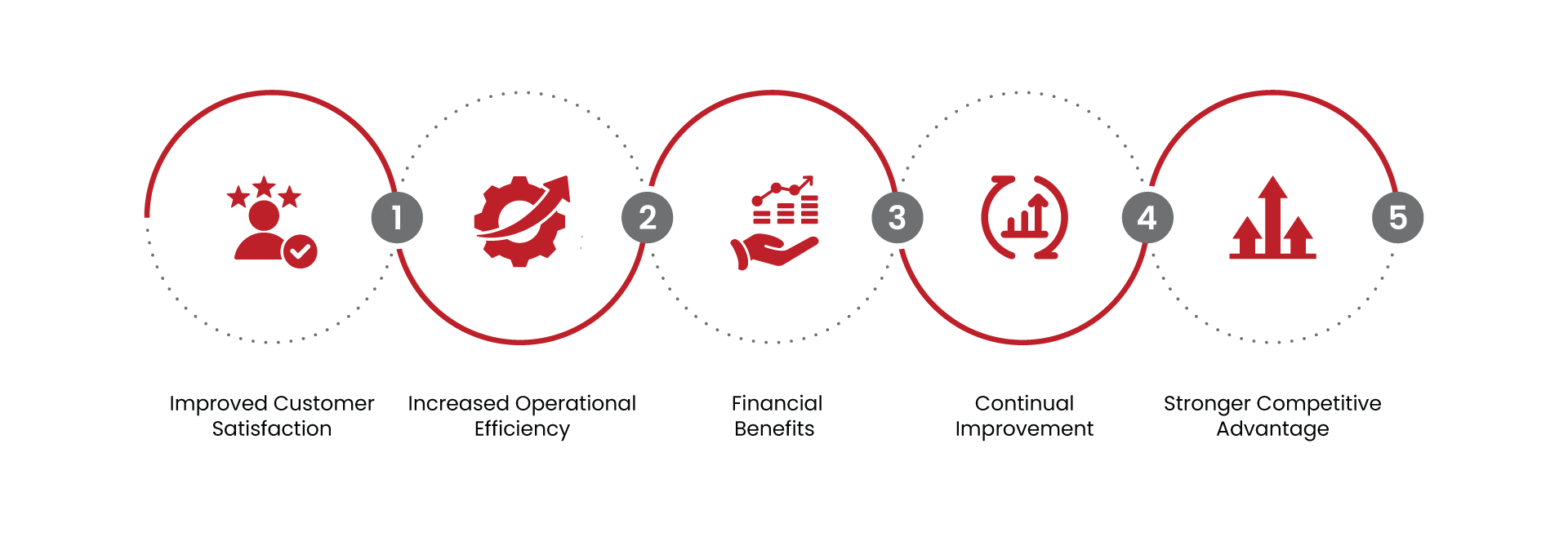 1

2

3

4

5

Improved Customer Satisfaction

Increased Operational Efficiency

Financial Benefits

Continual Improvement

Stronger Competitive Advantage