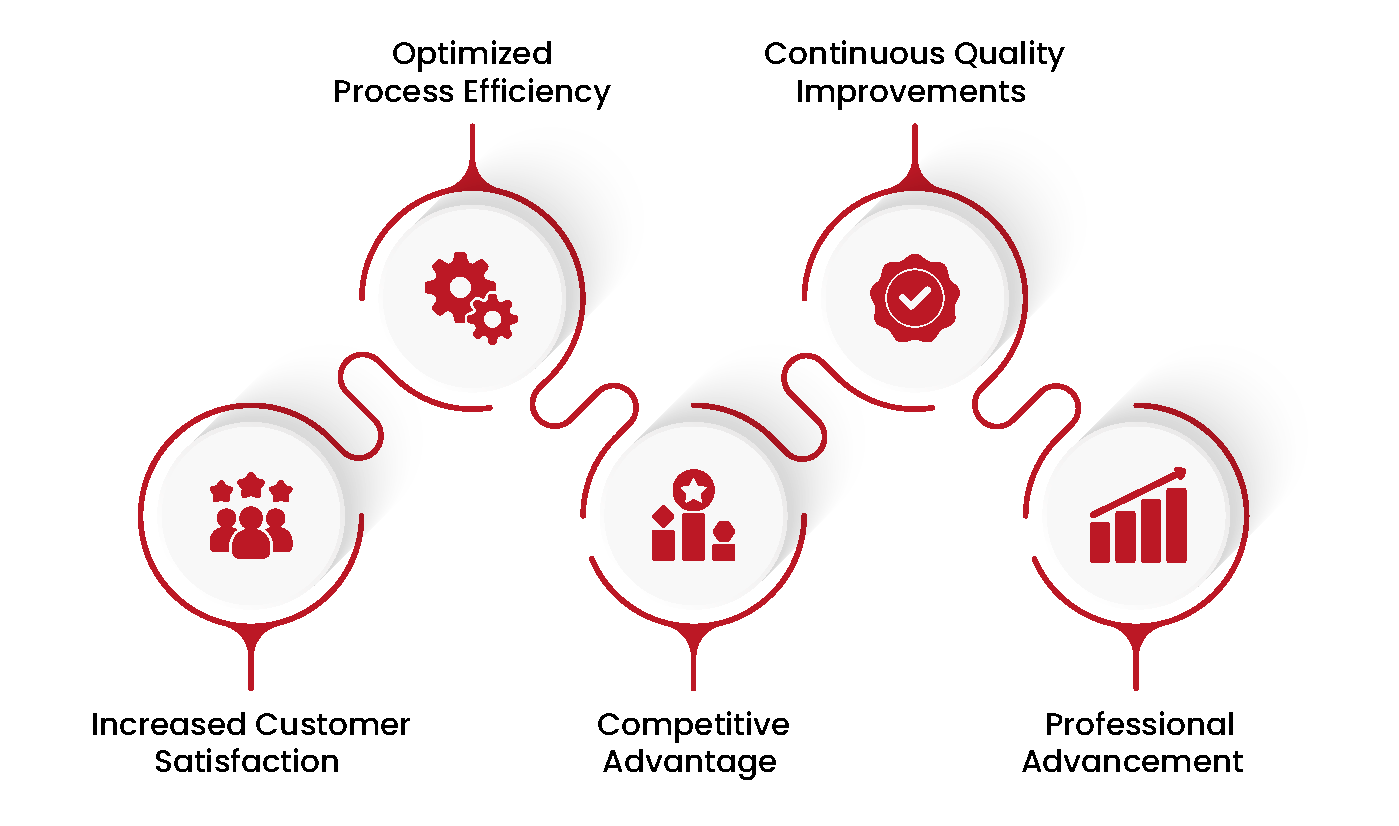 Optimized Process Efficiency

Continuous Quality Improvements

Increased Customer Satisfaction

Competitive Advantage

Professional Advancement