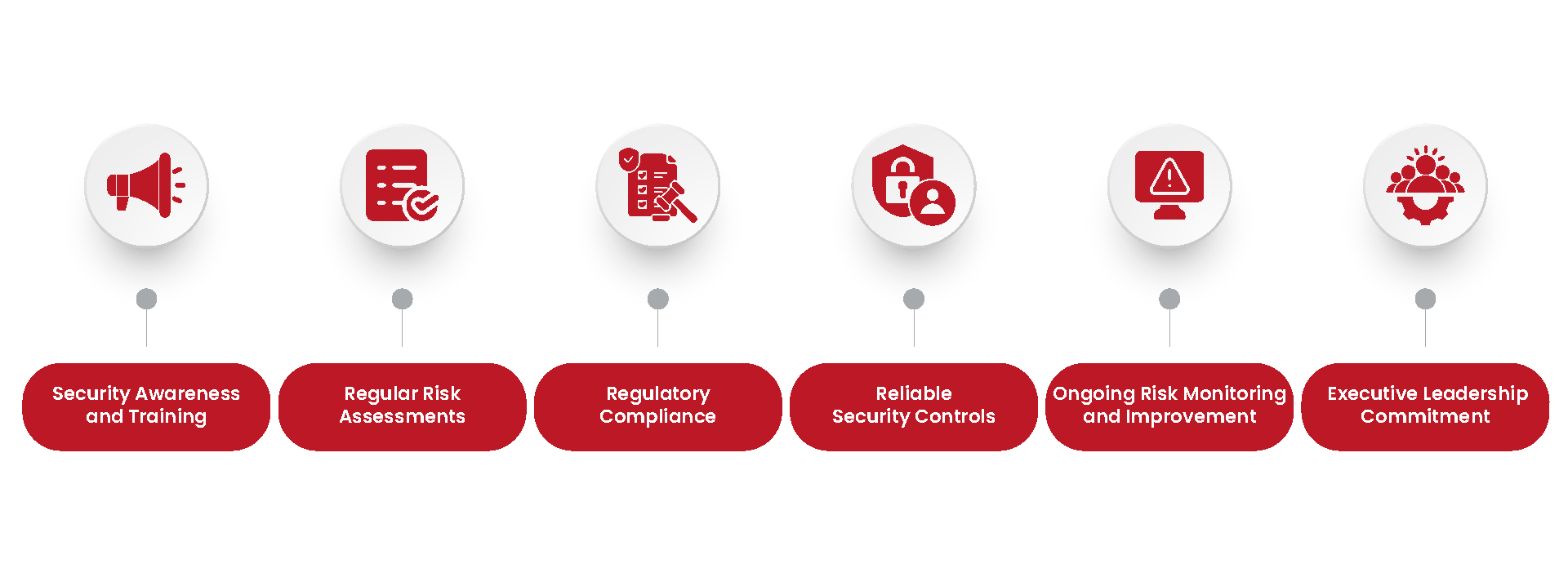 Security Awareness and Training

Regular Risk Assessments

Regulatory Compliance

Reliable Security Controls

Ongoing Risk Monitoring and Improvement

Executive Leadership Commitment